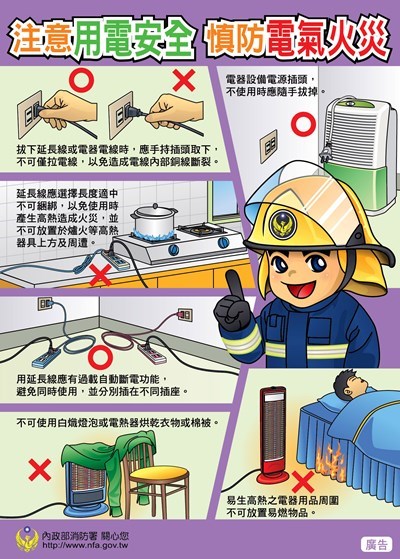 注意用電安全 慎防電氣火災

拔下延長線或電器電線時，應手持插頭取下，不可僅拉電線，以免造成電線內部銅線斷裂。

電器設備電源插頭，不使用時應隨手拔掉。

延長線應選擇長度適中不可綑綁，以免使用時產生高熱造成火災，並不可放置於爐火等高熱器具上方及周遭。

用延長線應有過載自動斷電功能，避免同時使用，並分別插在不同插座。

不可使用白熾燈泡或電熱器烘乾衣物或棉被。

易生高熱之電器用品周圍不可放置易燃物品。

內政部消防署 關心您
http://www.nfa.gov.tw

廣告