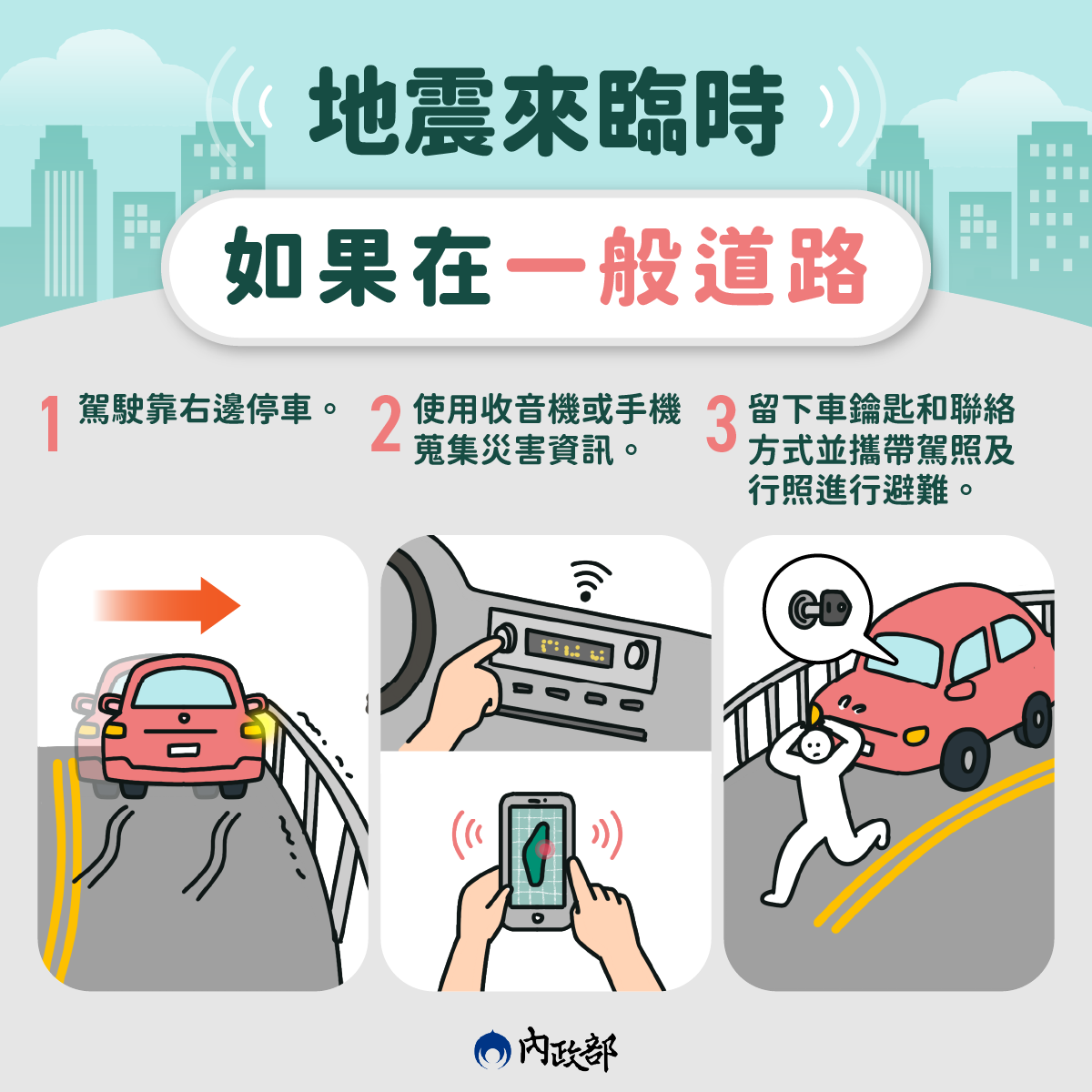 地震來臨時

如果在一般道路

1 駕駛靠右邊停車。

2 使用收音機或手機蒐集災害資訊。

3 留下車鑰匙和聯絡方式並攜帶駕照及行照進行避難。

內政部